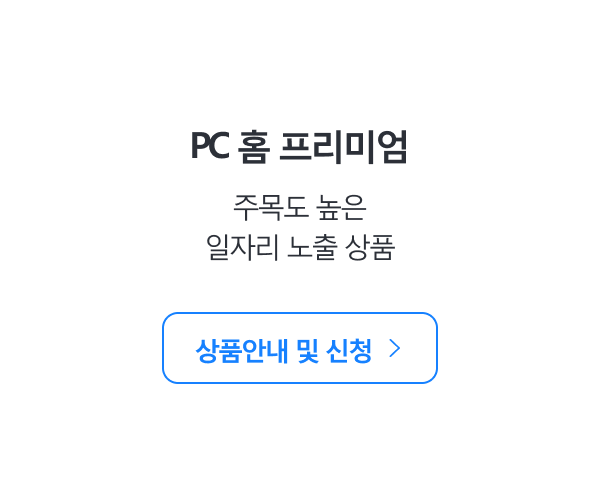 PC 홈 프리미엄

주목도 높은
일자리 노출 상품

상품안내 및 신청 >